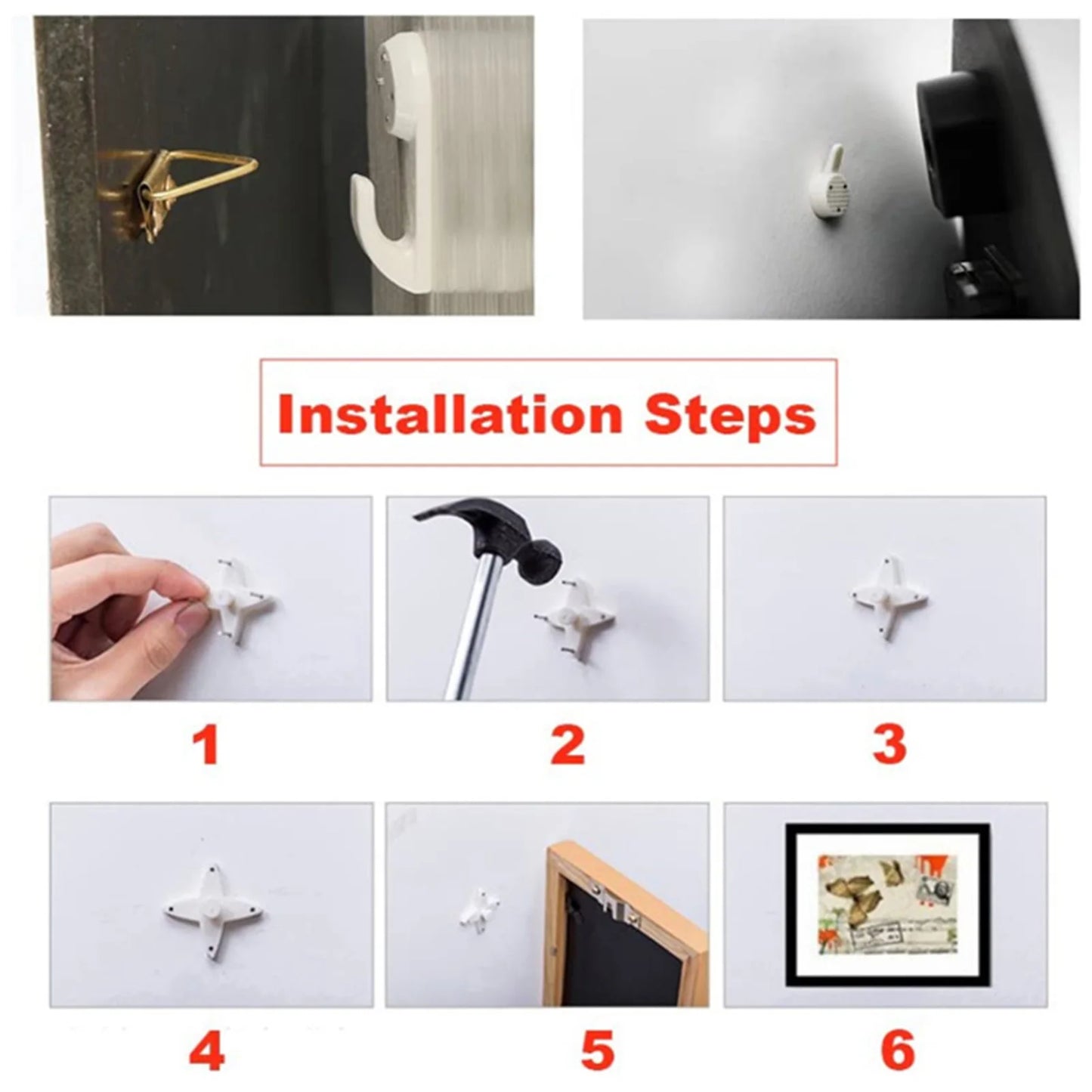 Installation Steps

1

2

3

4

5

6